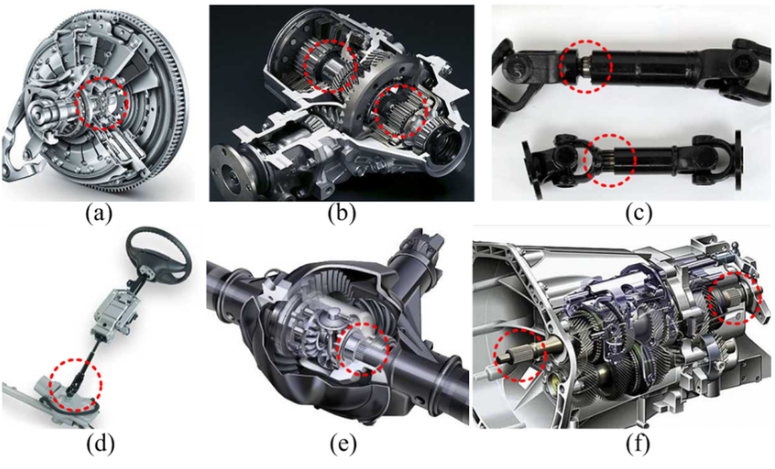 (a)

(b)

(c)

(d)

(e)

(f)